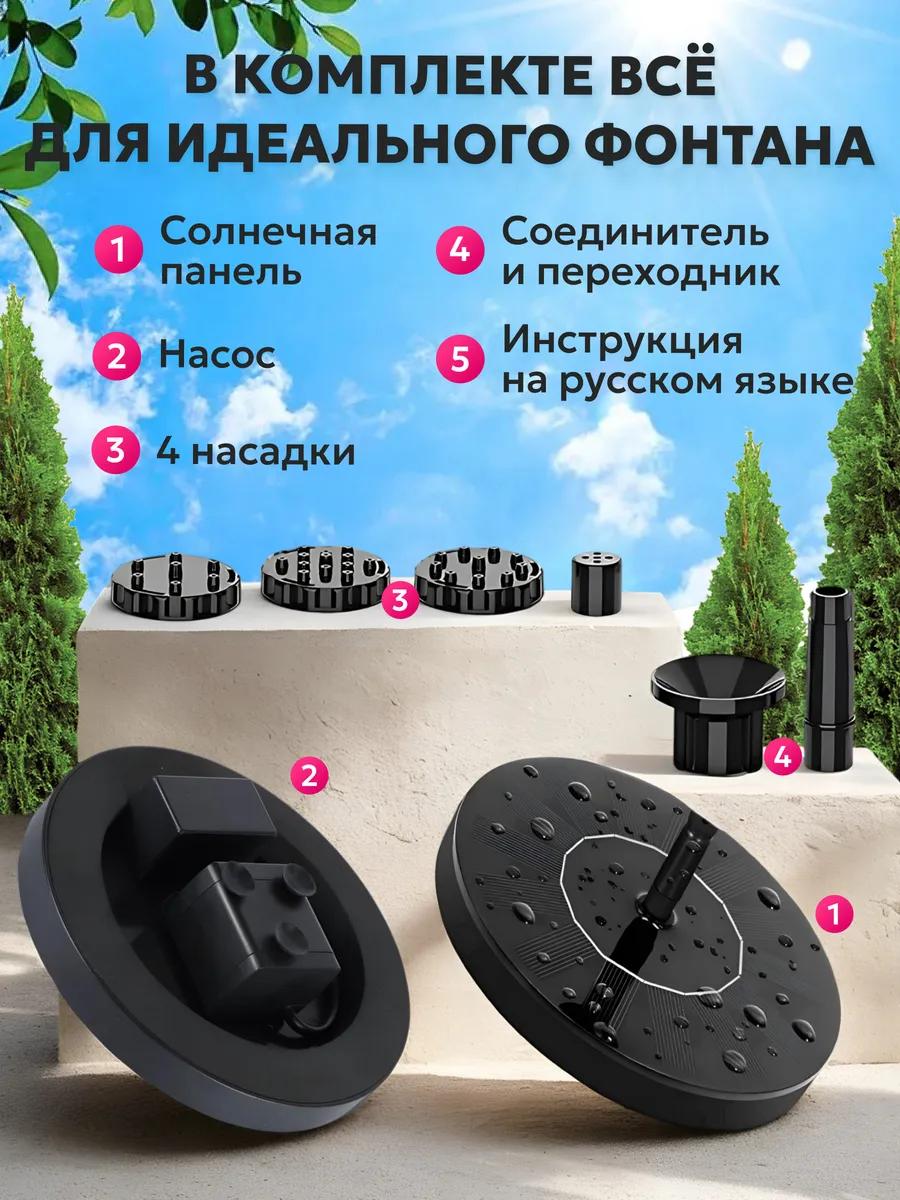 В КОМПЛЕКТЕ ВСЁ ДЛЯ ИДЕАЛЬНОГО ФОНТАНА

1 Солнечная панель

2 Насос

3 4 насадки

4 Соединитель и переходник

5 Инструкция на русском языке

3

4

2

1